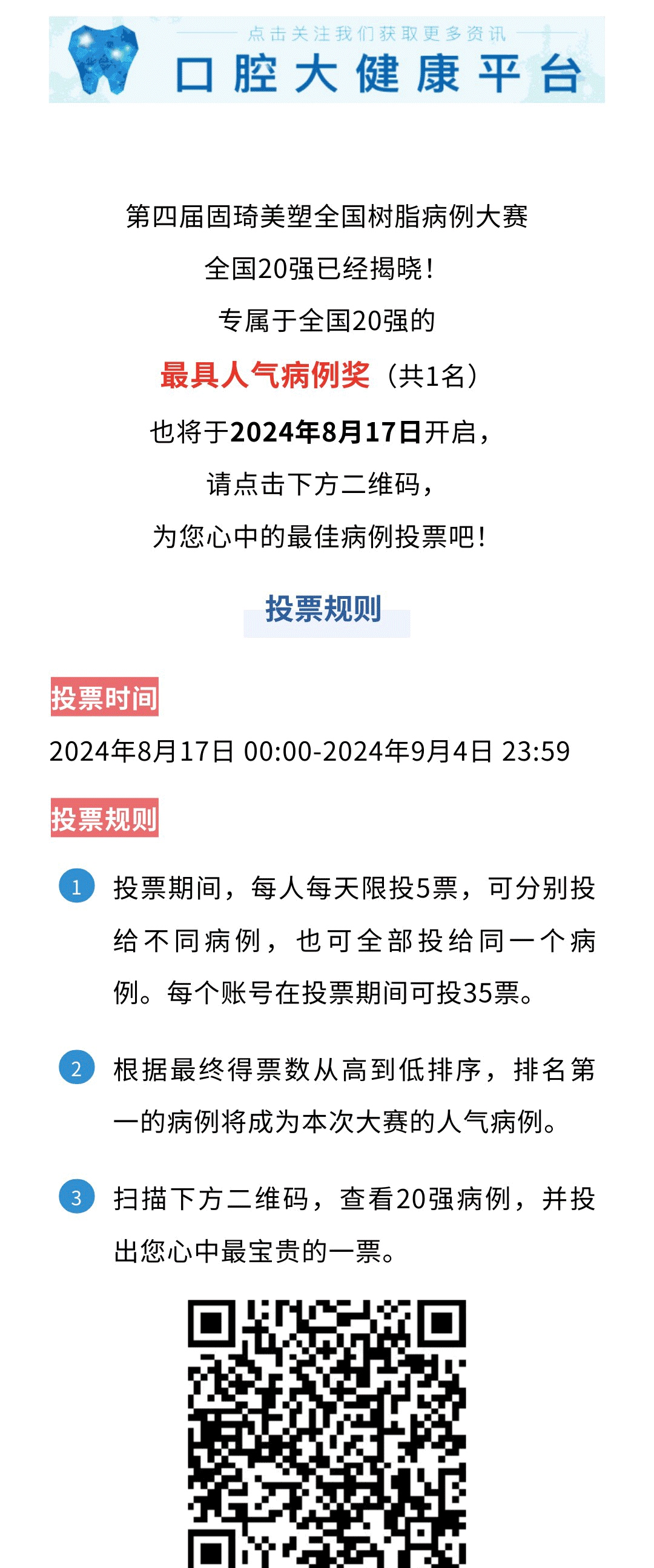 点击关注我们获取更多资讯
口腔大健康平台

第四届固琦美塑全国树脂病例大赛

全国20强已经揭晓！

专属于全国20强的

最具人气病例奖（共1名）

也将于2024年8月17日开启，

请点击下方二维码，

为您心中的最佳病例投票吧！

投票规则

投票时间

2024年8月17日 00:00-2024年9月4日 23:59

投票规则

1 投票期间，每人每天限投5票，可分别投给不同病例，也可全部投给同一个病例。每个账号在投票期间可投35票。

2 根据最终得票数从高到低排序，排名第一的病例将成为本次大赛的人气病例。

3 扫描下方二维码，查看20强病例，并投出您心中最宝贵的一票。